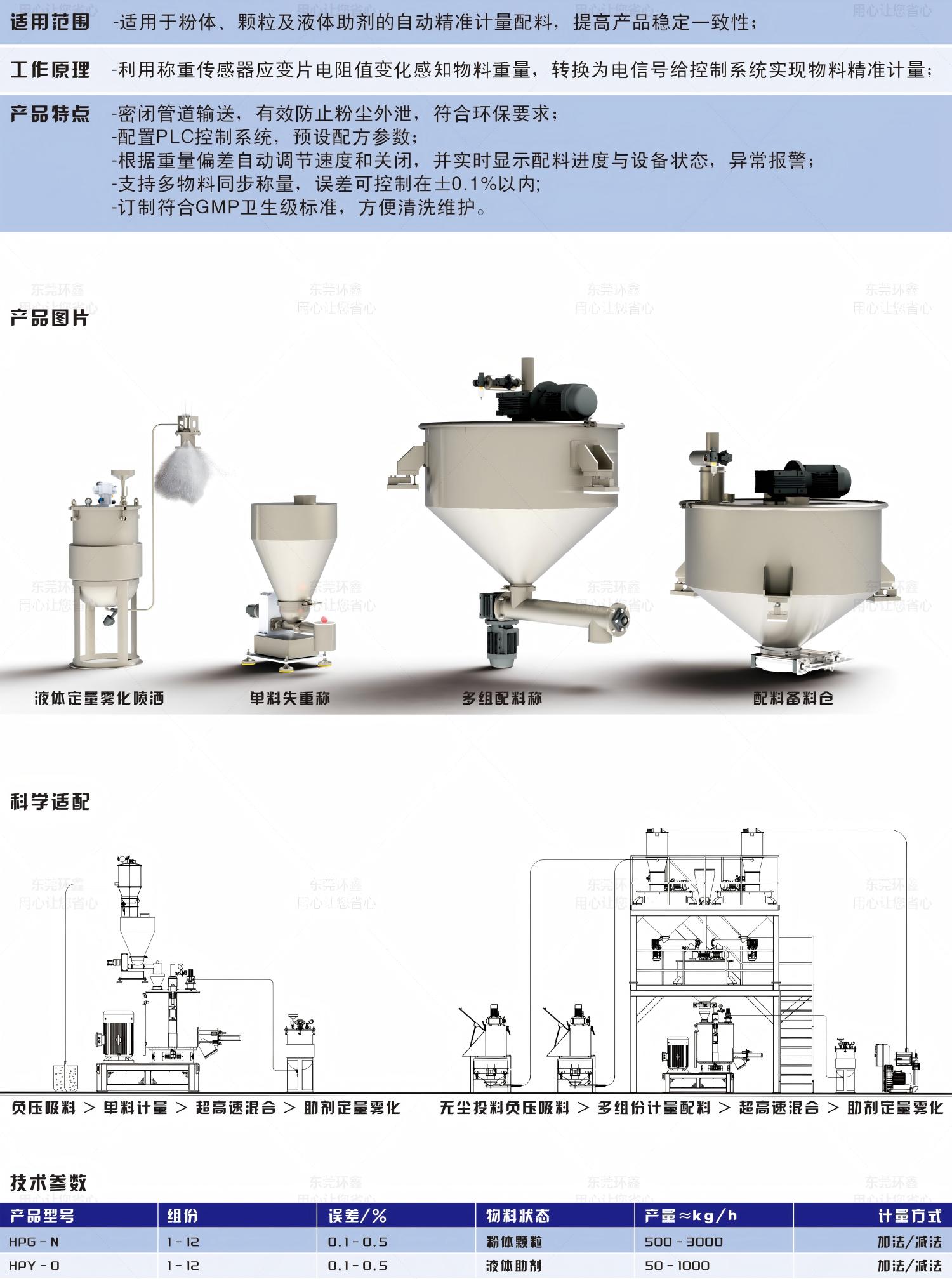 适用范围 -适用于粉体、颗粒及液体助剂的自动精准计量配料，提高产品稳定一致性；

工作原理 -利用称重传感器应变片电阻值变化感知物料重量，转换为电信号给控制系统实现物料精准计量；

产品特点 -密闭管道输送，有效防止粉尘外泄，符合环保要求；
-配置PLC控制系统，预设配方参数；
-根据重量偏差自动调节速度和关闭，并实时显示配料进度与设备状态，异常报警；
-支持多物料同步称量，误差可控制在±0.1%以内;
-订制符合GMP卫生级标准，方便清洗维护。

东莞环鑫 用心让您省心

产品图片

液体定量雾化喷洒 单料失重称 多组配料称 配料备料仓

科学适配

负压吸料 > 单料计量 > 超高速混合 > 助剂定量雾化 无尘投料负压吸料 > 多组份计量配料 > 超高速混合 > 助剂定量雾化

技术参数

| 产品型号 | 组份 | 误差/% | 物料状态 | 产量≈kg/h | 计量方式 |
|---|---|---|---|---|---|
| HPG - N | 1 - 12 | 0.1 - 0.5 | 粉体颗粒 | 500 - 3000 | 加法/减法 |
| HPY - O | 1 - 12 | 0.1 - 0.5 | 液体助剂 | 50 - 1000 | 加法/减法 |